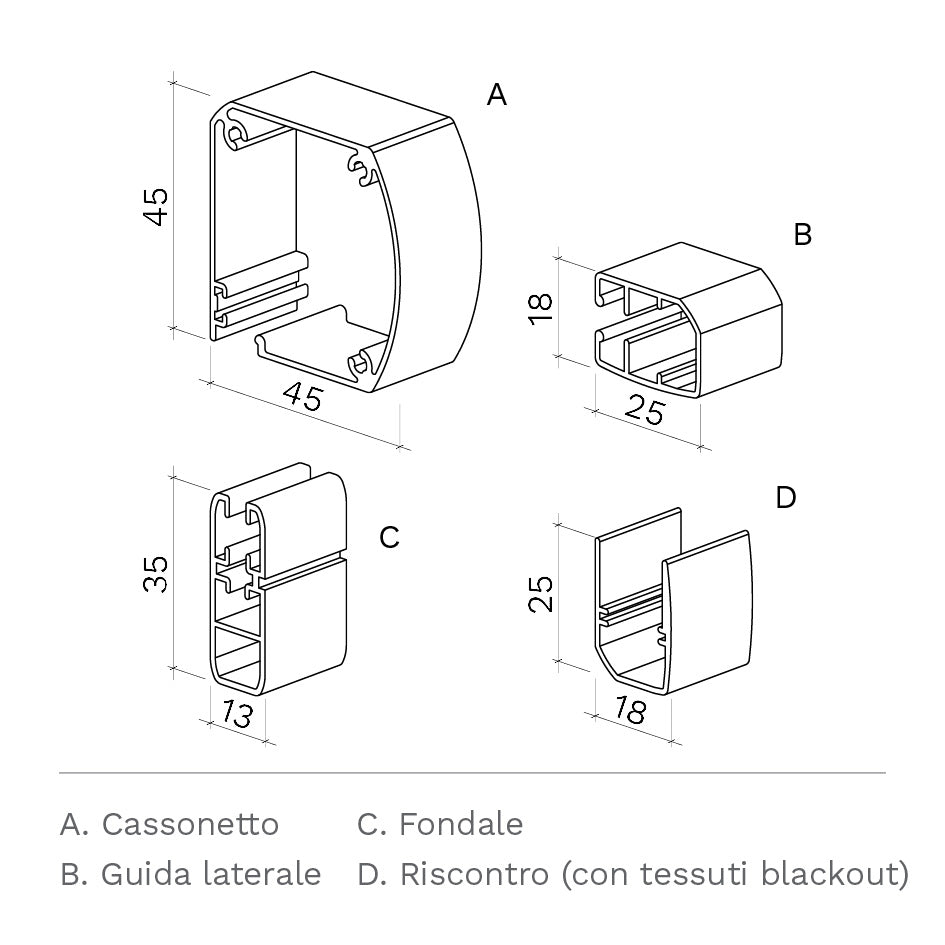 A
45
45

B
18
25

C
35
13

D
25
18

A. Cassonetto
B. Guida laterale

C. Fondale
D. Riscontro (con tessuti blackout)