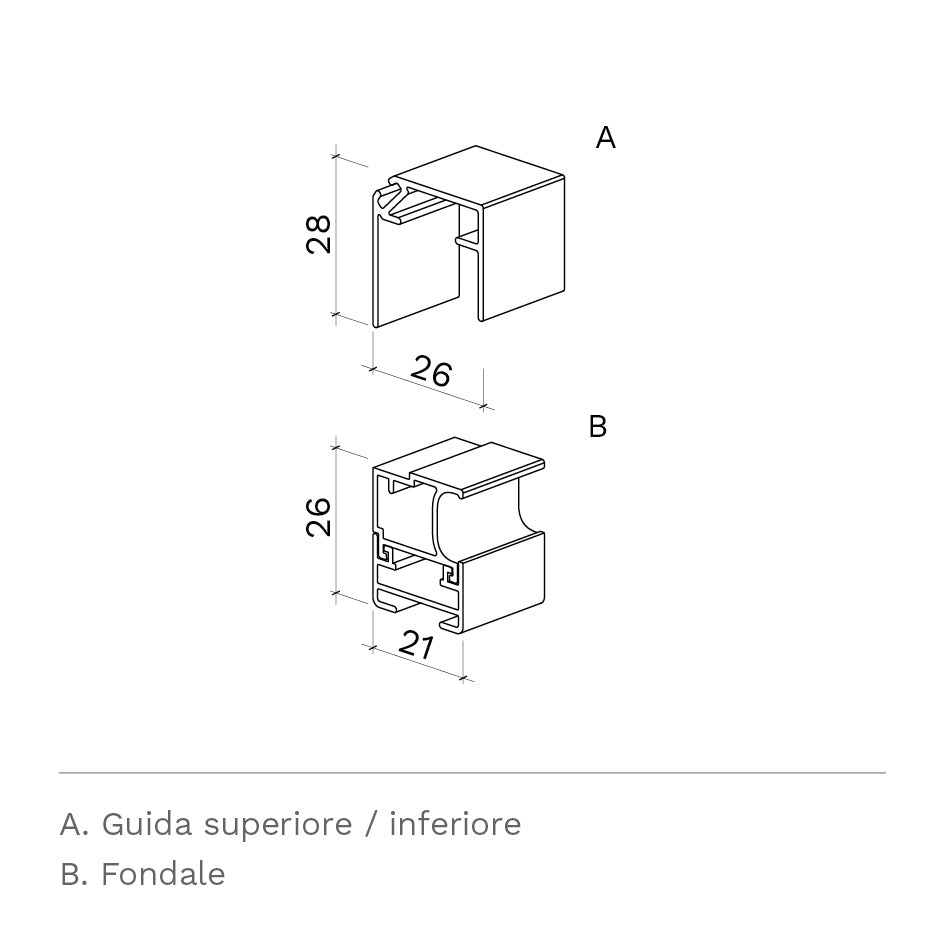 A

28

26

B

26

21

A. Guida superiore / inferiore

B. Fondale